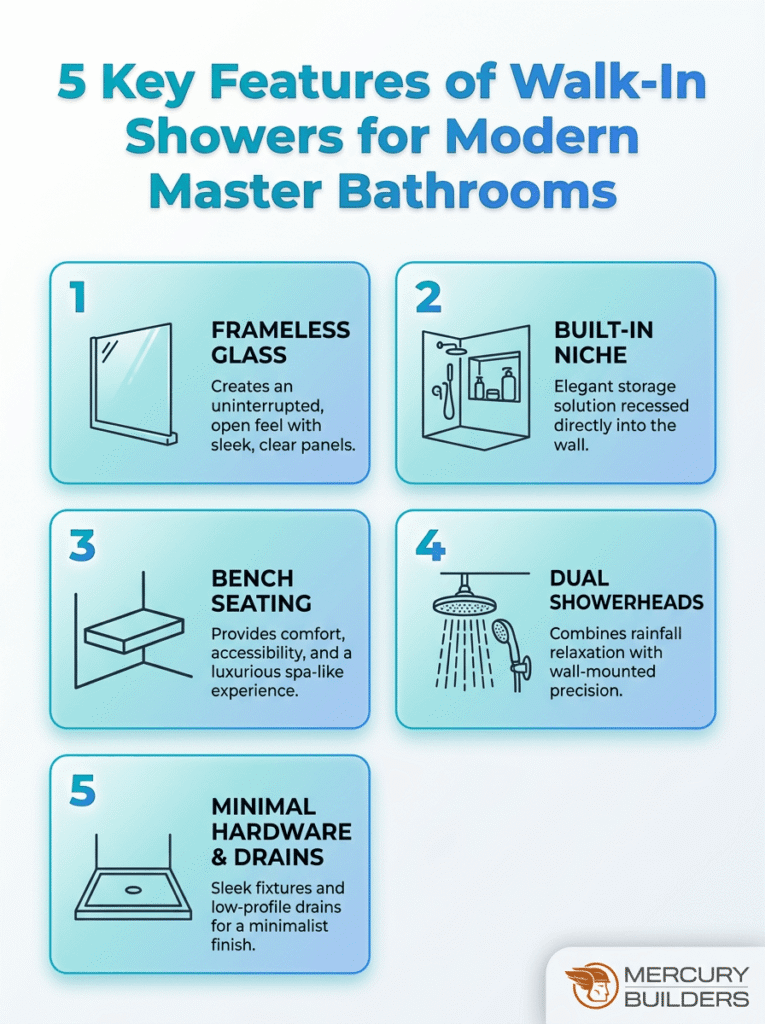 5 Key Features of Walk-In Showers for Modern Master Bathrooms

1

FRAMELESS GLASS

Creates an uninterrupted, open feel with sleek, clear panels.

2

BUILT-IN NICHE

Elegant storage solution recessed directly into the wall.

3

BENCH SEATING

Provides comfort, accessibility, and a luxurious spa-like experience.

4

DUAL SHOWERHEADS

Combines rainfall relaxation with wall-mounted precision.

5

MINIMAL HARDWARE & DRAINS

Sleek fixtures and low-profile drains for a minimalist finish.

MERCURY BUILDERS